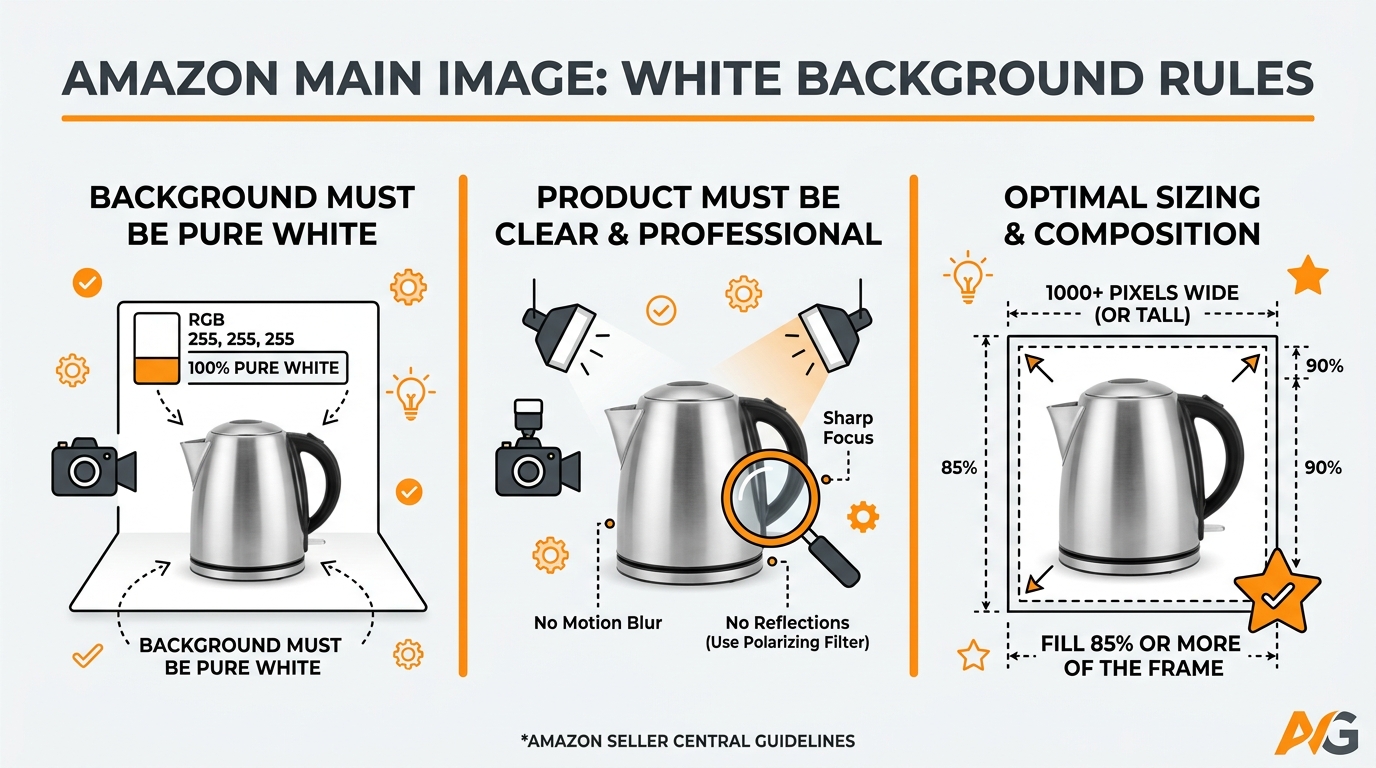 AMAZON MAIN IMAGE: WHITE BACKGROUND RULES

BACKGROUND MUST BE PURE WHITE

RGB
255, 255, 255
100% PURE WHITE

BACKGROUND MUST BE PURE WHITE

PRODUCT MUST BE CLEAR & PROFESSIONAL

Sharp Focus

No Motion Blur

No Reflections (Use Polarizing Filter)

OPTIMAL SIZING & COMPOSITION

1000+ PIXELS WIDE (OR TALL)

90%

85%

90%

FILL 85% OR MORE OF THE FRAME

*AMAZON SELLER CENTRAL GUIDELINES

AG